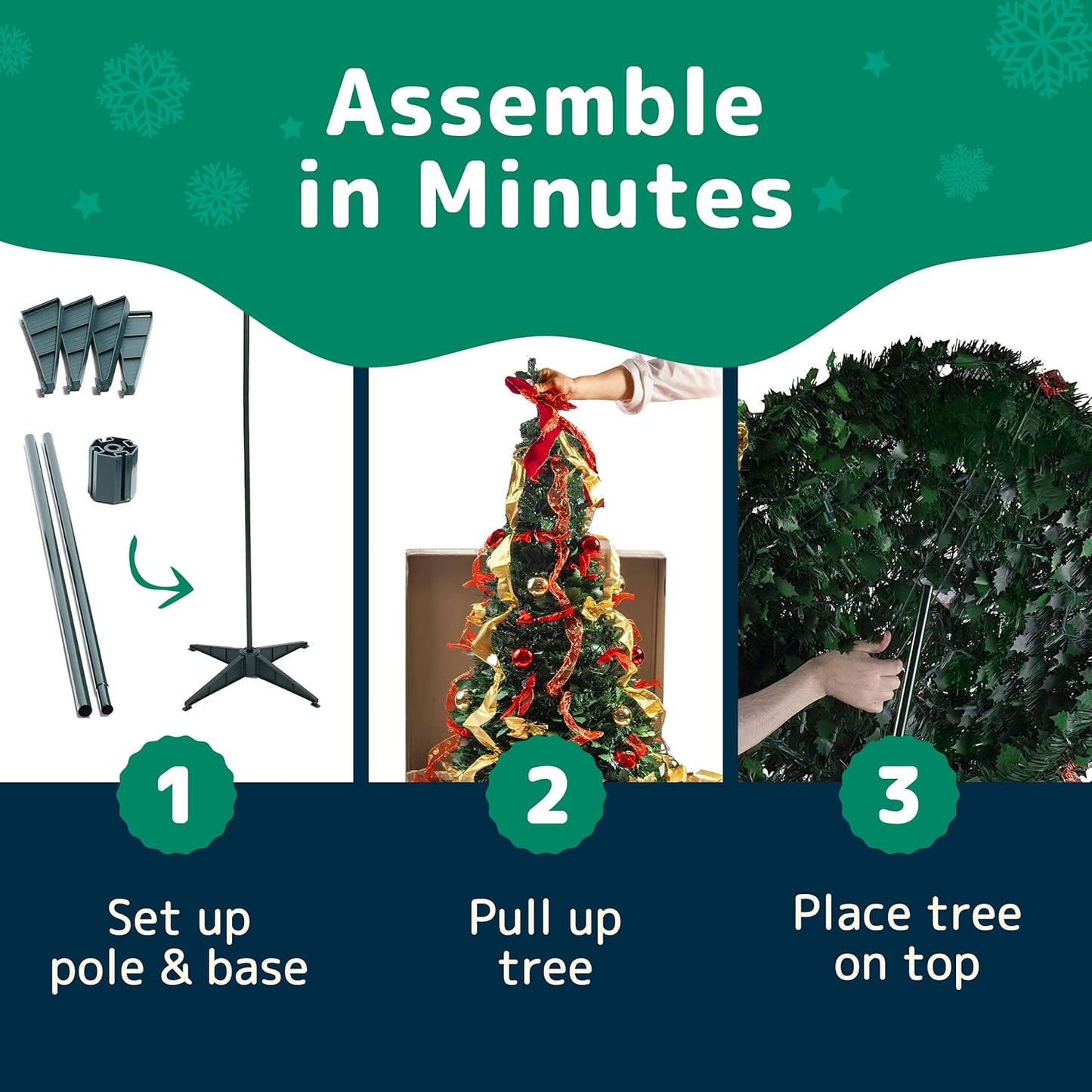 Assemble in Minutes

1

Set up pole & base

2

Pull up tree

3

Place tree on top